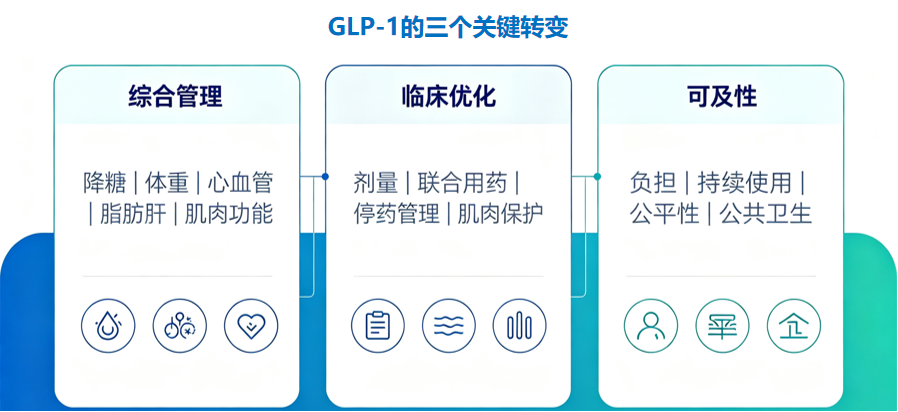 GLP-1的三个关键转变

综合管理

降糖 | 体重 | 心血管 | 脂肪肝 | 肌肉功能

临床优化

剂量 | 联合用药 | 停药管理 | 肌肉保护

可及性

负担 | 持续使用 | 公平性 | 公共卫生